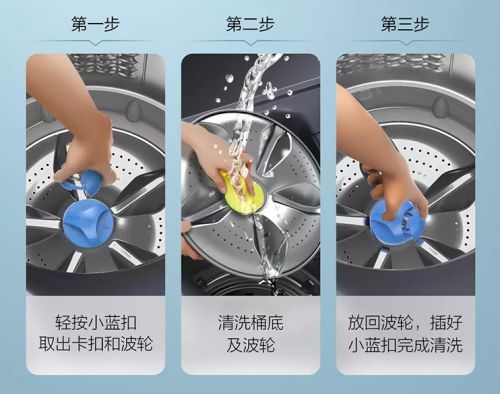 第一步

轻按小蓝扣
取出卡扣和波轮

第二步

清洗桶底
及波轮

第三步

放回波轮，插好
小蓝扣完成清洗